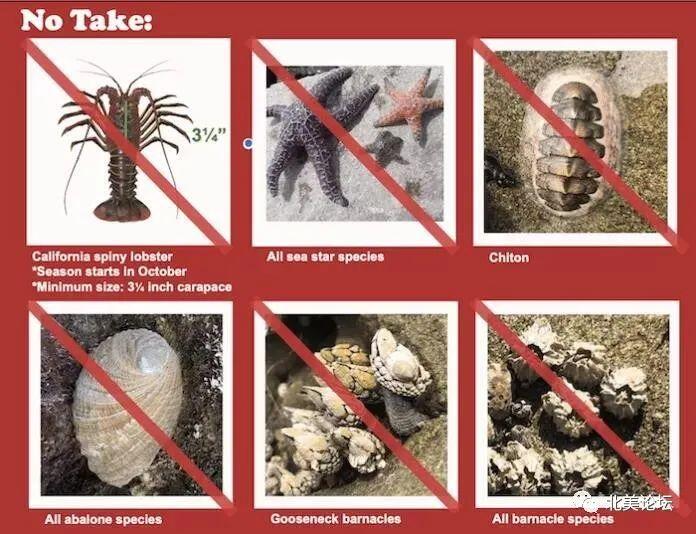 No Take:

3¼"

California spiny lobster
*Season starts in October
*Minimum size: 3¼ inch carapace

All sea star species

Chiton

All abalone species

Gooseneck barnacles

All barnacle species

北美论坛